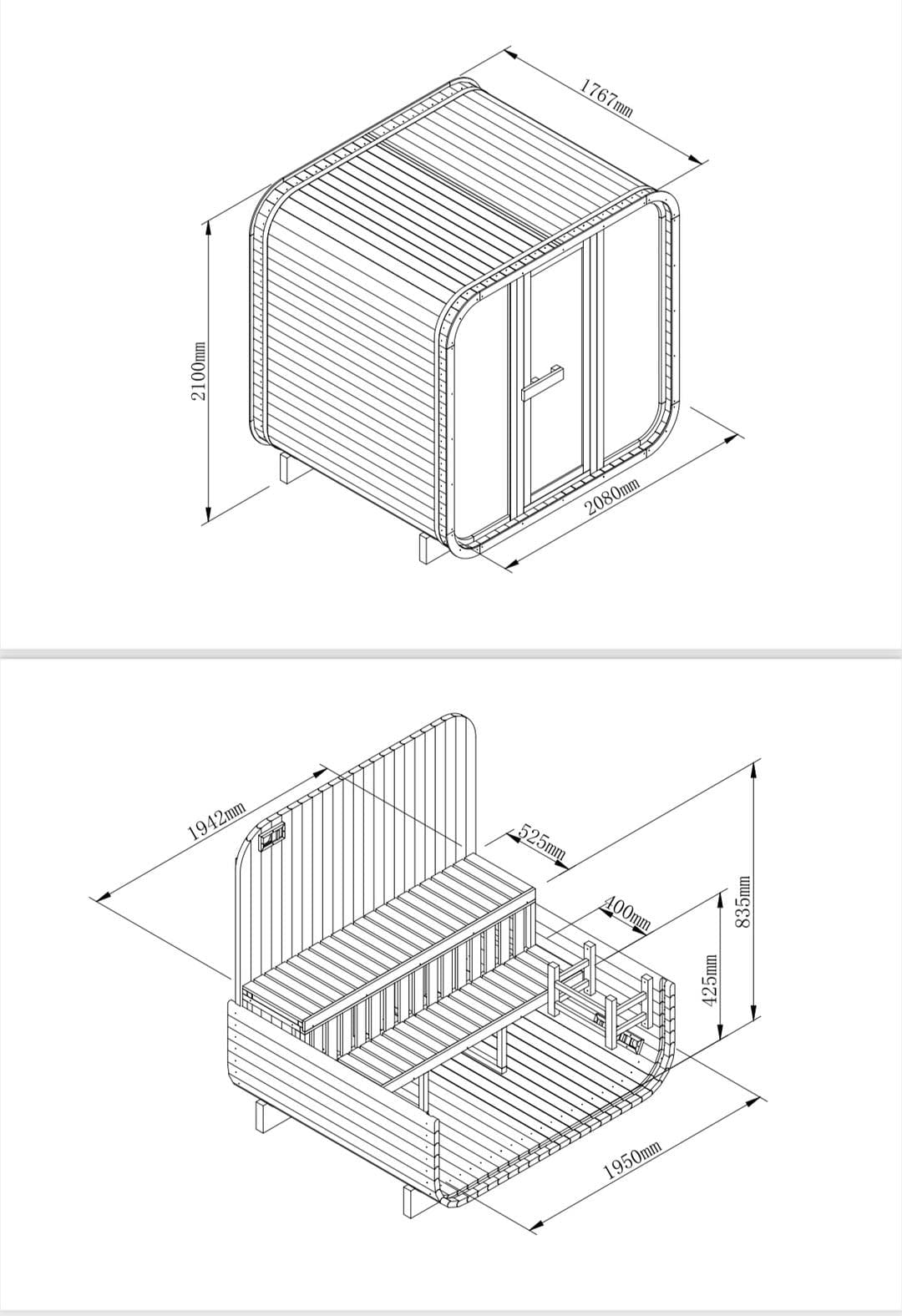 1767mm

2100mm

2080mm

1942mm

525mm

400mm

425mm

835mm

1950mm